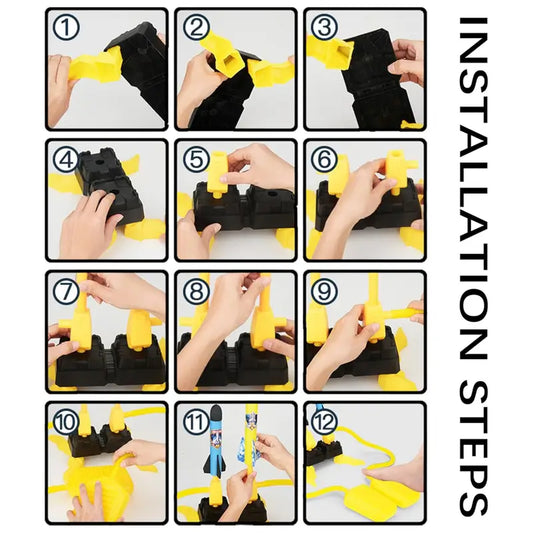 1
2
3
4
5
6
7
8
9
10
11
12
INSTALLATION STEPS