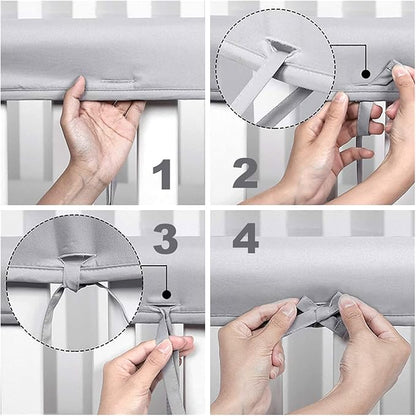 1

2

3

4