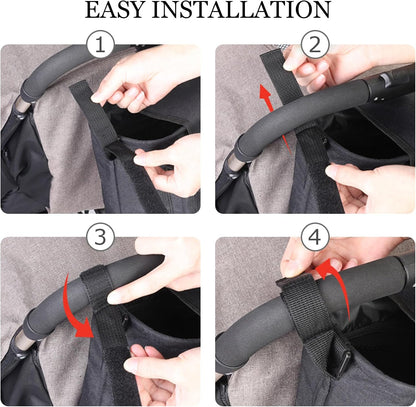 EASY INSTALLATION

1

2

3

4