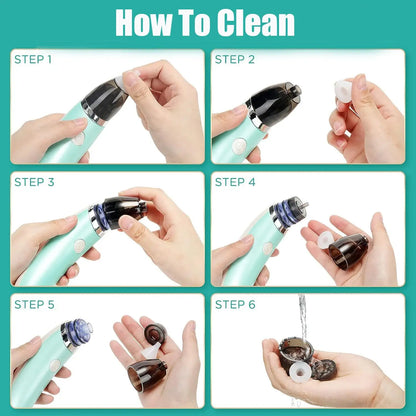 How To Clean

STEP 1

STEP 2

STEP 3

STEP 4

STEP 5

STEP 6