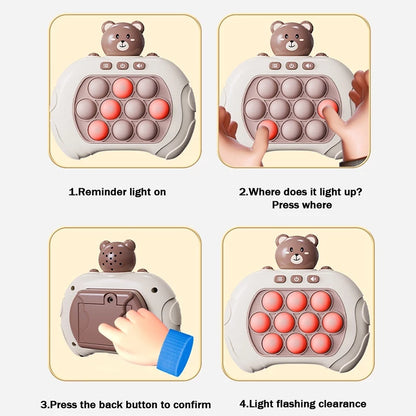 1.Reminder light on

2.Where does it light up? Press where

3.Press the back button to confirm

4.Light flashing clearance